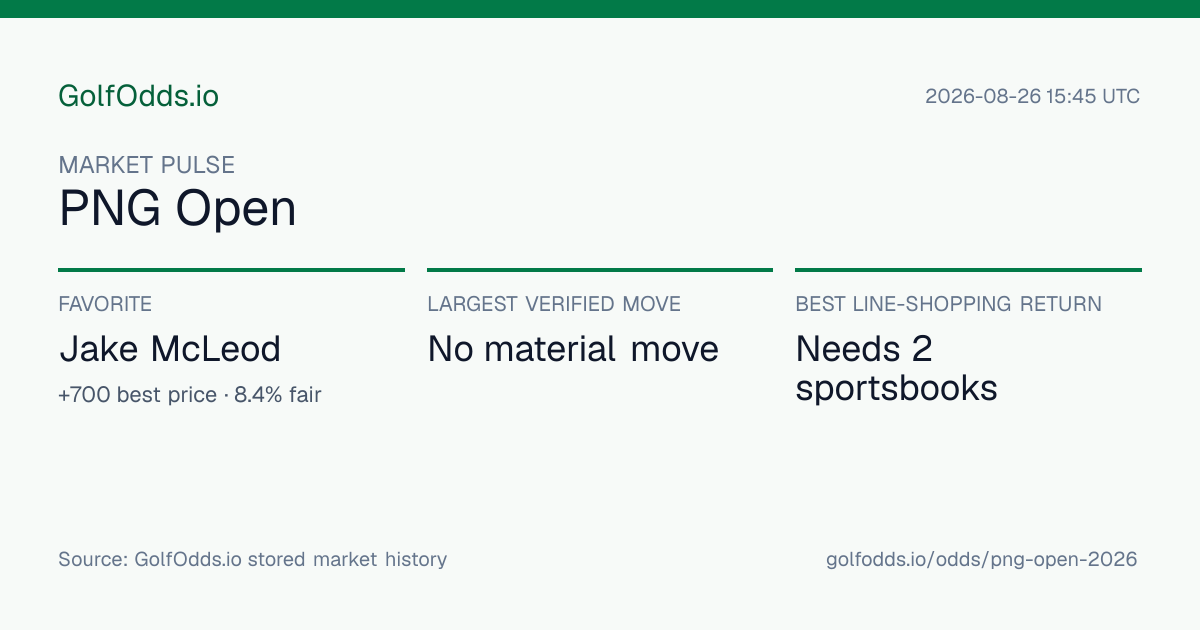 GolfOdds.io

2026-08-26 15:45 UTC

MARKET PULSE

PNG Open

FAVORITE

Jake McLeod

+700 best price · 8.4% fair

LARGEST VERIFIED MOVE

No material move

BEST LINE-SHOPPING RETURN

Needs 2 sportsbooks

Source: GolfOdds.io stored market history

golfodds.io/odds/png-open-2026